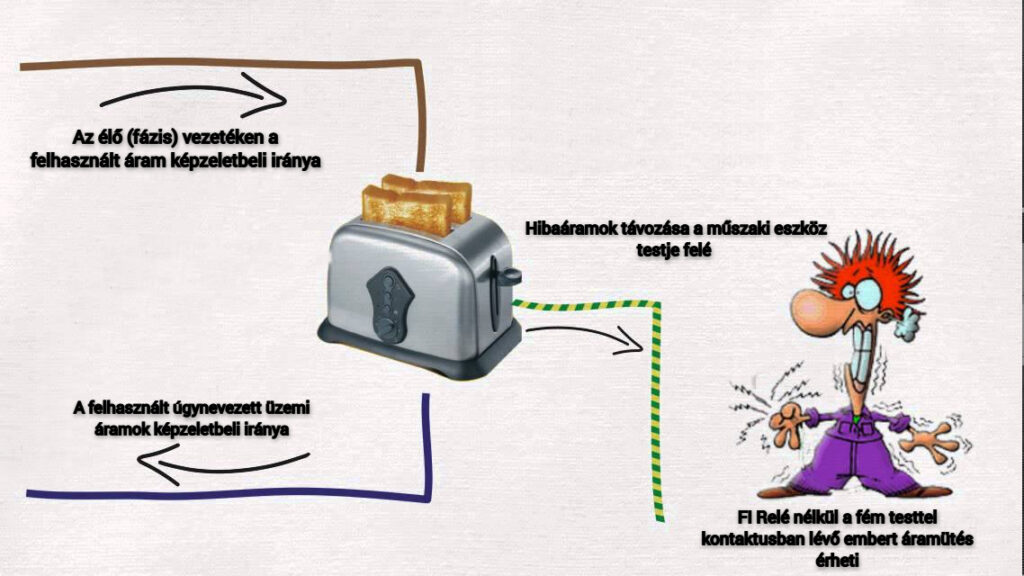 Az élő (fázis) vezetéken a felhasznált áram képzeletbeli iránya

Hibaáramok távozása a műszaki eszköz testje felé

A felhasznált úgynevezett üzemi áramok képzeletbeli iránya

FI Relé nélkül a fém testtel kontaktusban lévő embert áramütés érheti